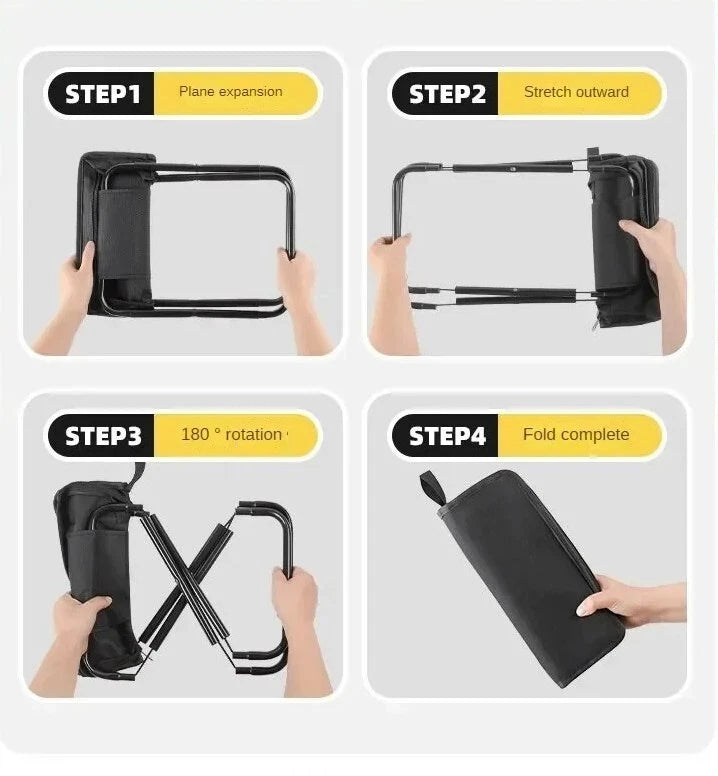 STEP1 Plane expansion

STEP2 Stretch outward

STEP3 180 ° rotation

STEP4 Fold complete